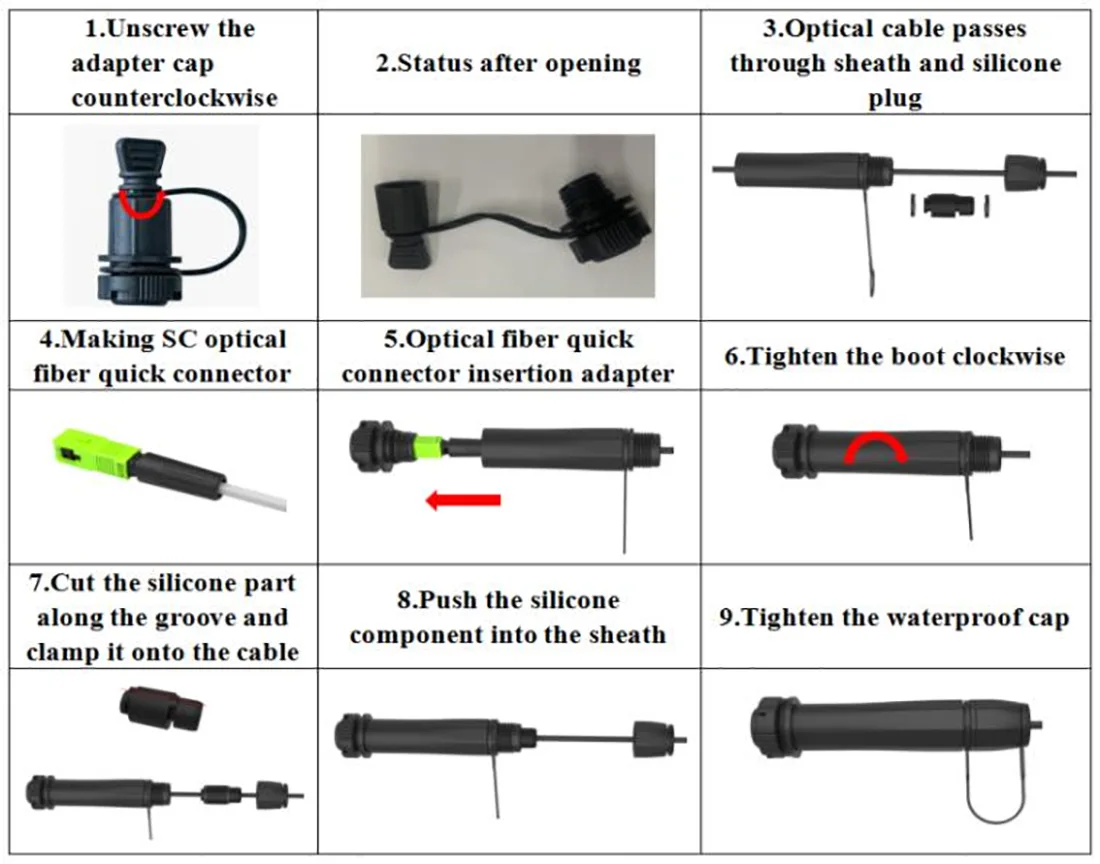 | 1.Unscrew the adapter cap counterclockwise | 2.Status after opening | 3.Optical cable passes through sheath and silicone plug |
|---|---|---|
| | | |
| 4.Making SC optical fiber quick connector | 5.Optical fiber quick connector insertion adapter | 6.Tighten the boot clockwise |
| | | |
| 7.Cut the silicone part along the groove and clamp it onto the cable | 8.Push the silicone component into the sheath | 9.Tighten the waterproof cap |
| | | |